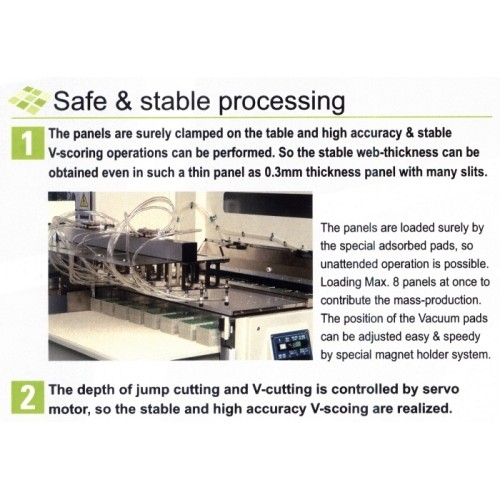 Safe & stable processing

1 The panels are surely clamped on the table and high accuracy & stable V-scoring operations can be performed. So the stable web-thickness can be obtained even in such a thin panel as 0.3mm thickness panel with many slits.

The panels are loaded surely by the special adsorbed pads, so unattended operation is possible. Loading Max. 8 panels at once to contribute the mass-production. The position of the Vacuum pads can be adjusted easy & speedy by special magnet holder system.

2 The depth of jump cutting and V-cutting is controlled by servo motor, so the stable and high accuracy V-scoing are realized.